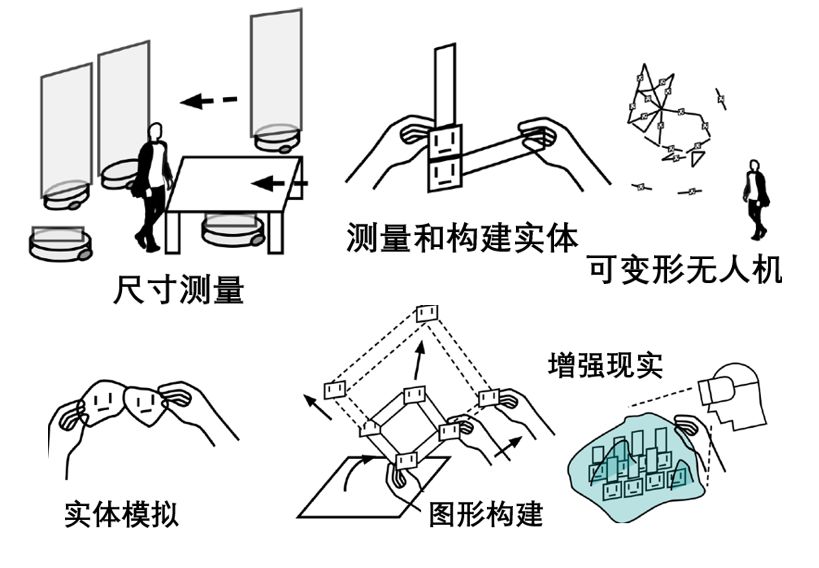 尺寸测量

测量和构建实体

可变形无人机

实体模拟

图形构建

增强现实