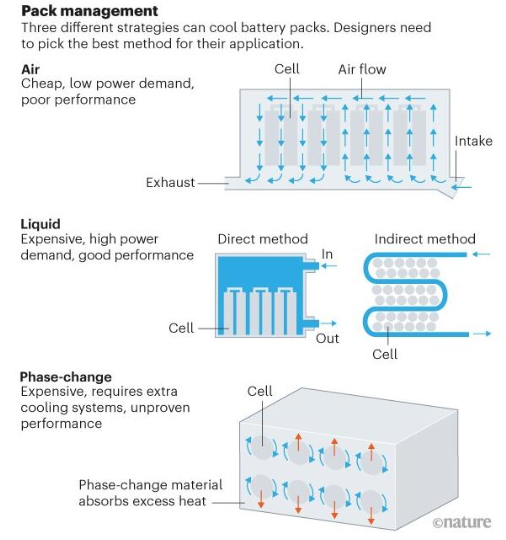 Pack management
Three different strategies can cool battery packs. Designers need to pick the best method for their application.

Air
Cheap, low power demand, poor performance

Cell
Air flow
Intake
Exhaust

Liquid
Expensive, high power demand, good performance

Direct method
In
Cell
Out

Indirect method
Cell

Phase-change
Expensive, requires extra cooling systems, unproven performance

Cell
Phase-change material absorbs excess heat

©nature