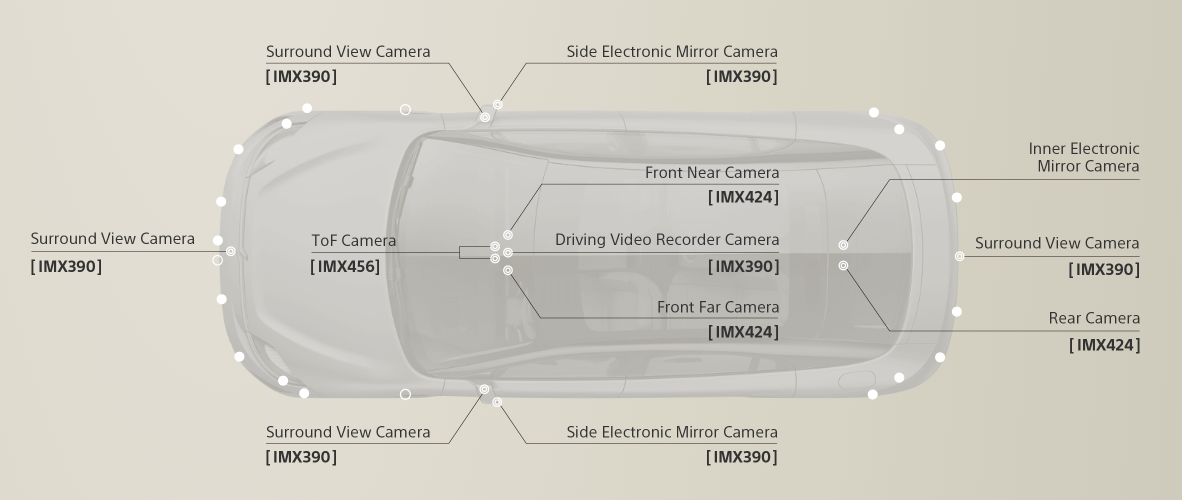 Surround View Camera
[IMX390]

Side Electronic Mirror Camera
[IMX390]

Inner Electronic Mirror Camera

Front Near Camera
[IMX424]

Surround View Camera
[IMX390]

ToF Camera
[IMX456]

Driving Video Recorder Camera
[IMX390]

Surround View Camera
[IMX390]

Front Far Camera
[IMX424]

Rear Camera
[IMX424]

Surround View Camera
[IMX390]

Side Electronic Mirror Camera
[IMX390]