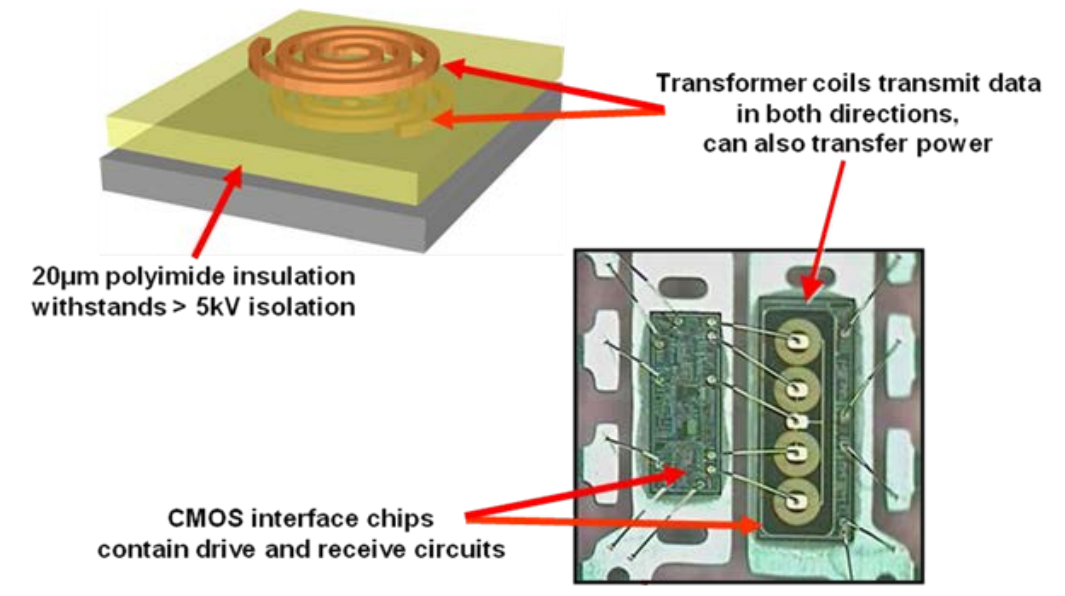 Transformer coils transmit data in both directions, can also transfer power

20µm polyimide insulation withstands > 5kV isolation

CMOS interface chips contain drive and receive circuits