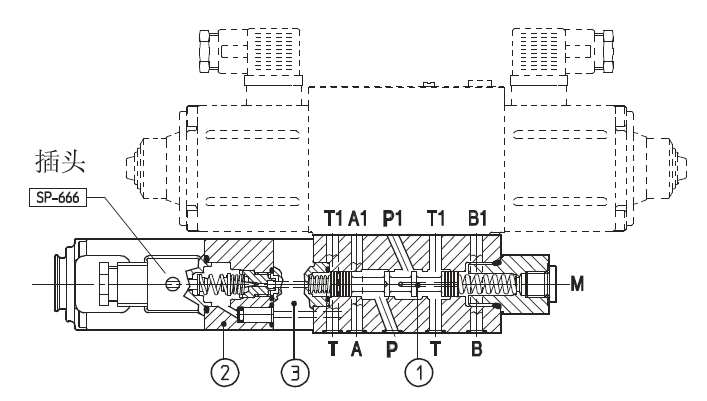 插头

SP-666

T1 A1 P1 T1 B1

M

T A P T B

2 3 1