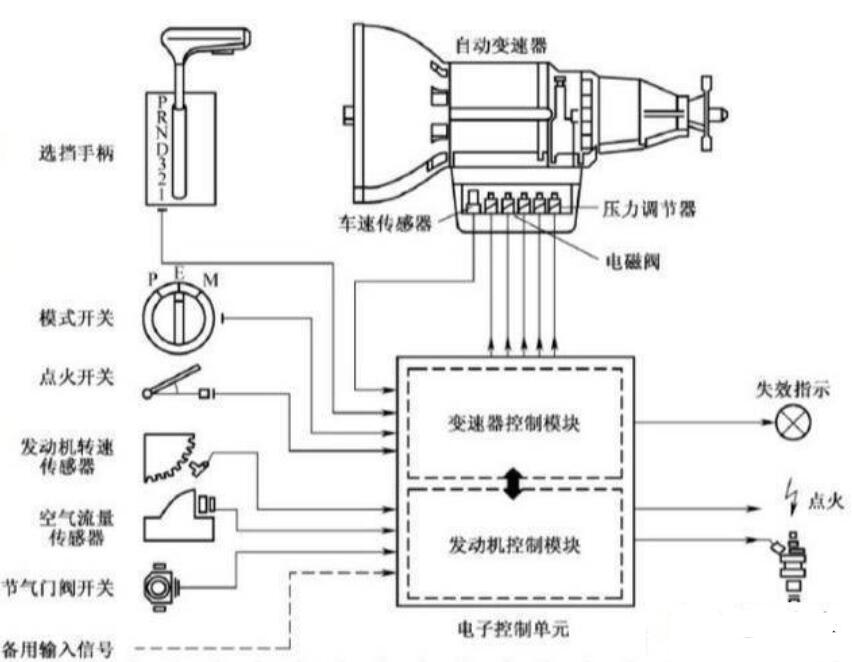 自动变速器

P
R
N
D
3
2
1

选挡手柄

车速传感器

压力调节器

电磁阀

P E M

模式开关

点火开关

发动机转速传感器

空气流量传感器

节气门阀开关

备用输入信号

变速器控制模块

发动机控制模块

电子控制单元

失效指示

点火