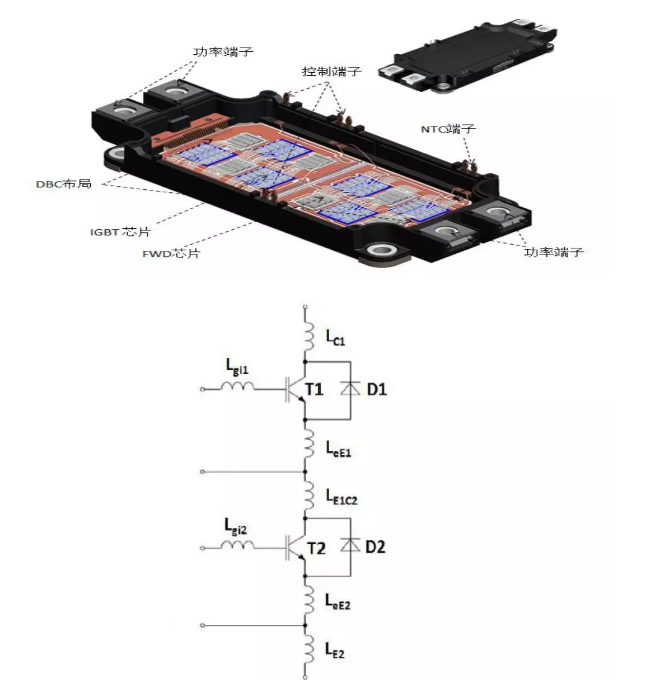 功率端子

控制端子

NTC端子

DBC布局

IGBT 芯片

FWD芯片

功率端子

$L_{C1}$

$L_{gi1}$

T1

D1

$L_{eE1}$

$L_{E1C2}$

$L_{gi2}$

T2

D2

$L_{eE2}$

$L_{E2}$